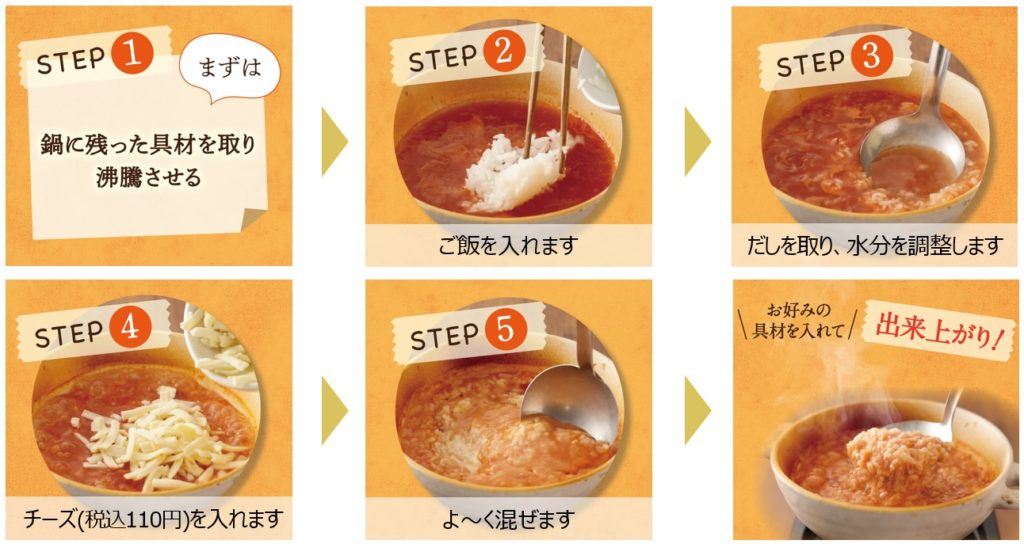 STEP 1

まずは

鍋に残った具材を取り沸騰させる

STEP 2

ご飯を入れます

STEP 3

だしを取り、水分を調整します

STEP 4

チーズ(税込110円)を入れます

STEP 5

よ～く混ぜます

お好みの具材を入れて

出来上がり!